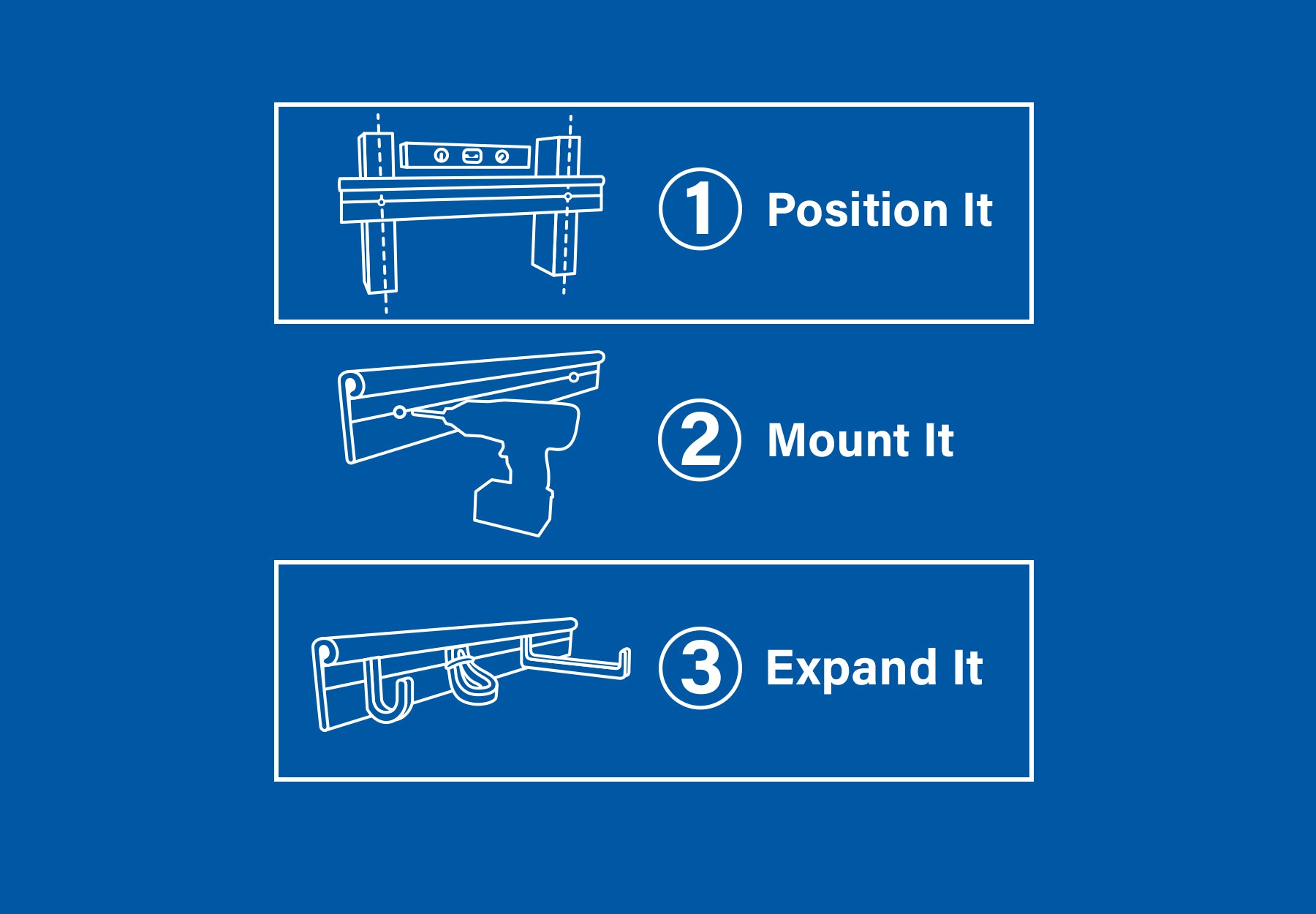 1 Position It

2 Mount It

3 Expand It