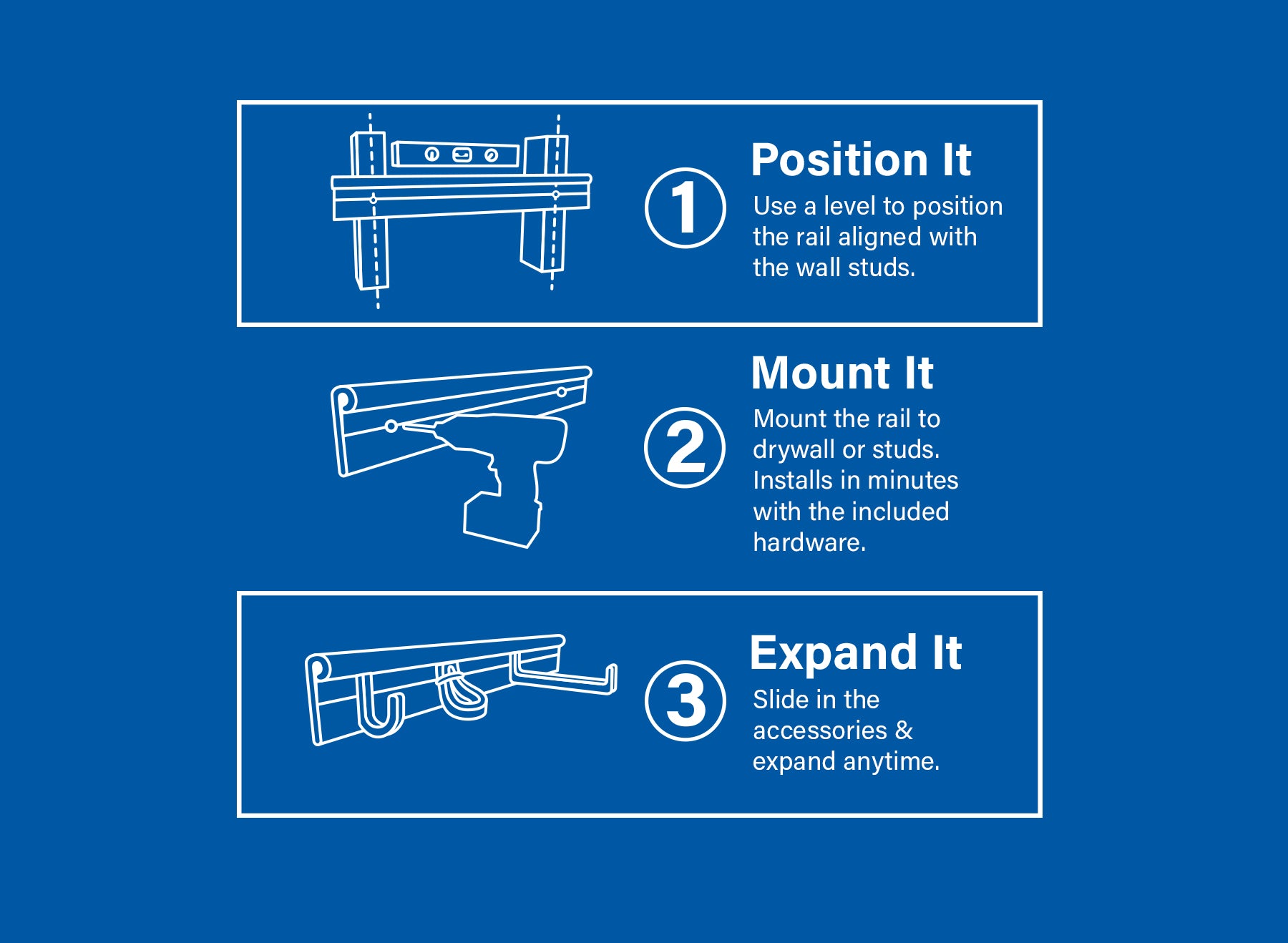 1
Position It
Use a level to position the rail aligned with the wall studs.

2
Mount It
Mount the rail to drywall or studs. Installs in minutes with the included hardware.

3
Expand It
Slide in the accessories & expand anytime.